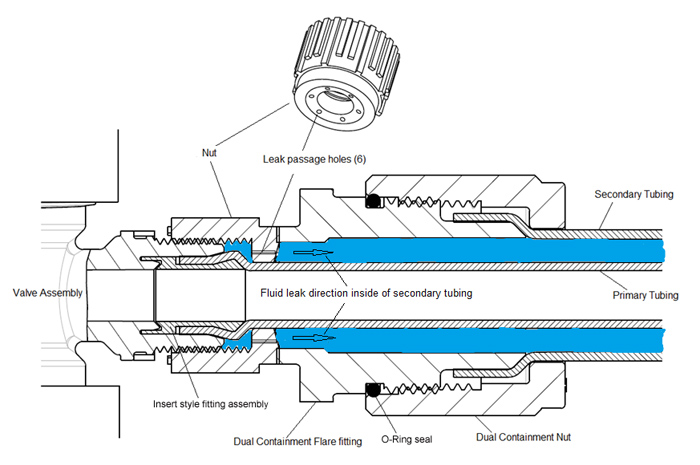 Nut

Leak passage holes (6)

Secondary Tubing

Valve Assembly

Fluid leak direction inside of secondary tubing

Primary Tubing

Insert style fitting assembly

Dual Containment Flare fitting

O-Ring seal

Dual Containment Nut